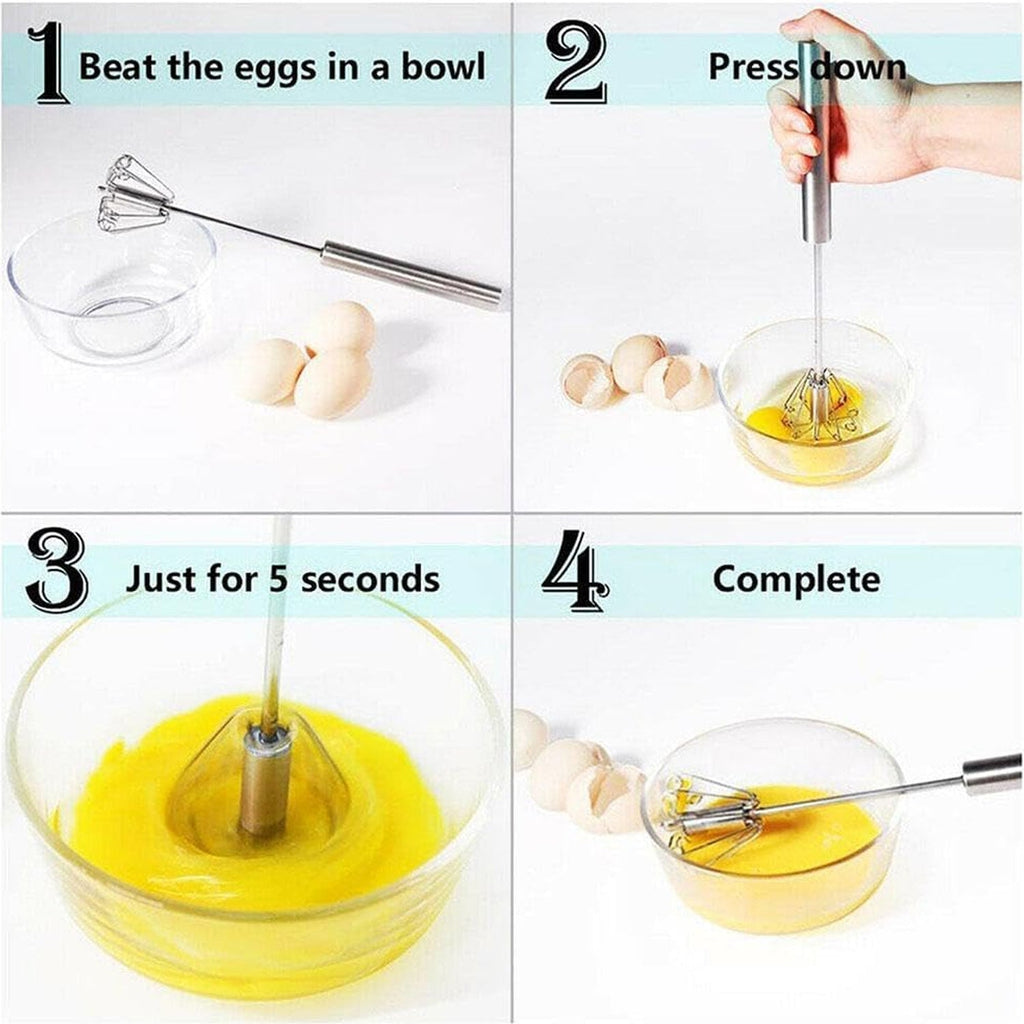 1 Beat the eggs in a bowl

2 Press down

3 Just for 5 seconds

4 Complete